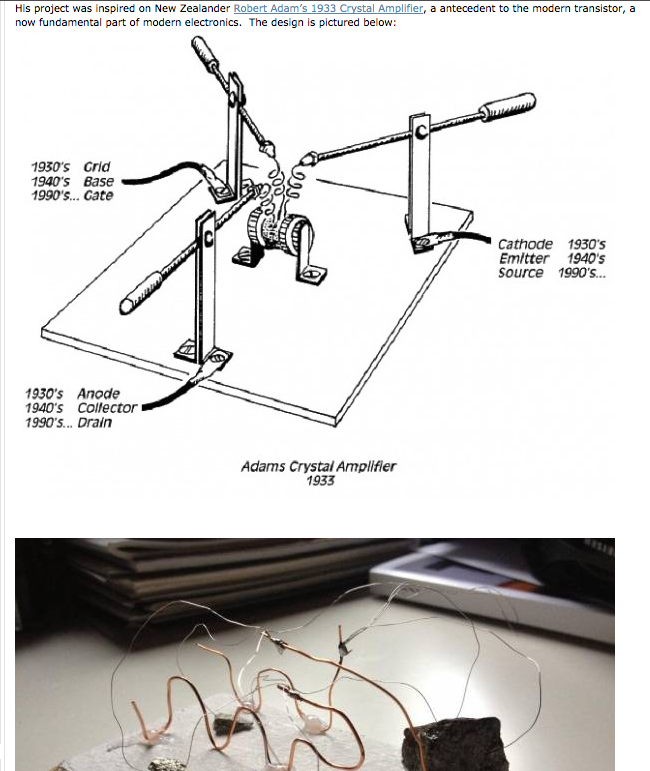 His project was inspired on New Zealander Robert Adam's 1933 Crystal Amplifier, a antecedent to the modern transistor, a now fundamental part of modern electronics. The design is pictured below:

1930's Grid
1940's Base
1990's... Gate

Cathode 1930's
Emitter 1940's
Source 1990's...

1930's Anode
1940's Collector
1990's... Drain

Adams Crystal Amplifier
1933